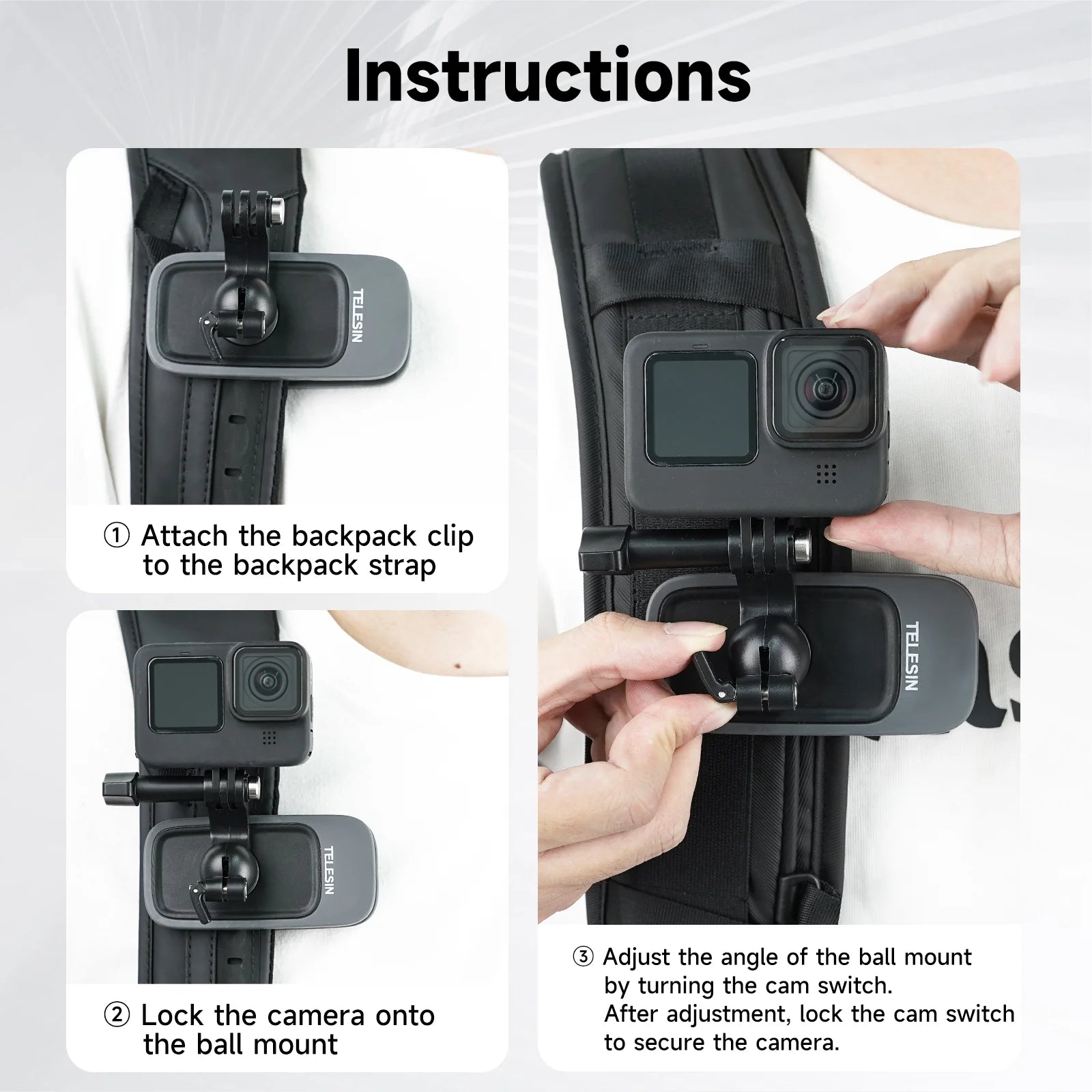 Instructions

TELESIN

① Attach the backpack clip to the backpack strap

TELESIN

② Lock the camera onto the ball mount

TELESIN

③ Adjust the angle of the ball mount by turning the cam switch.
After adjustment, lock the cam switch to secure the camera.