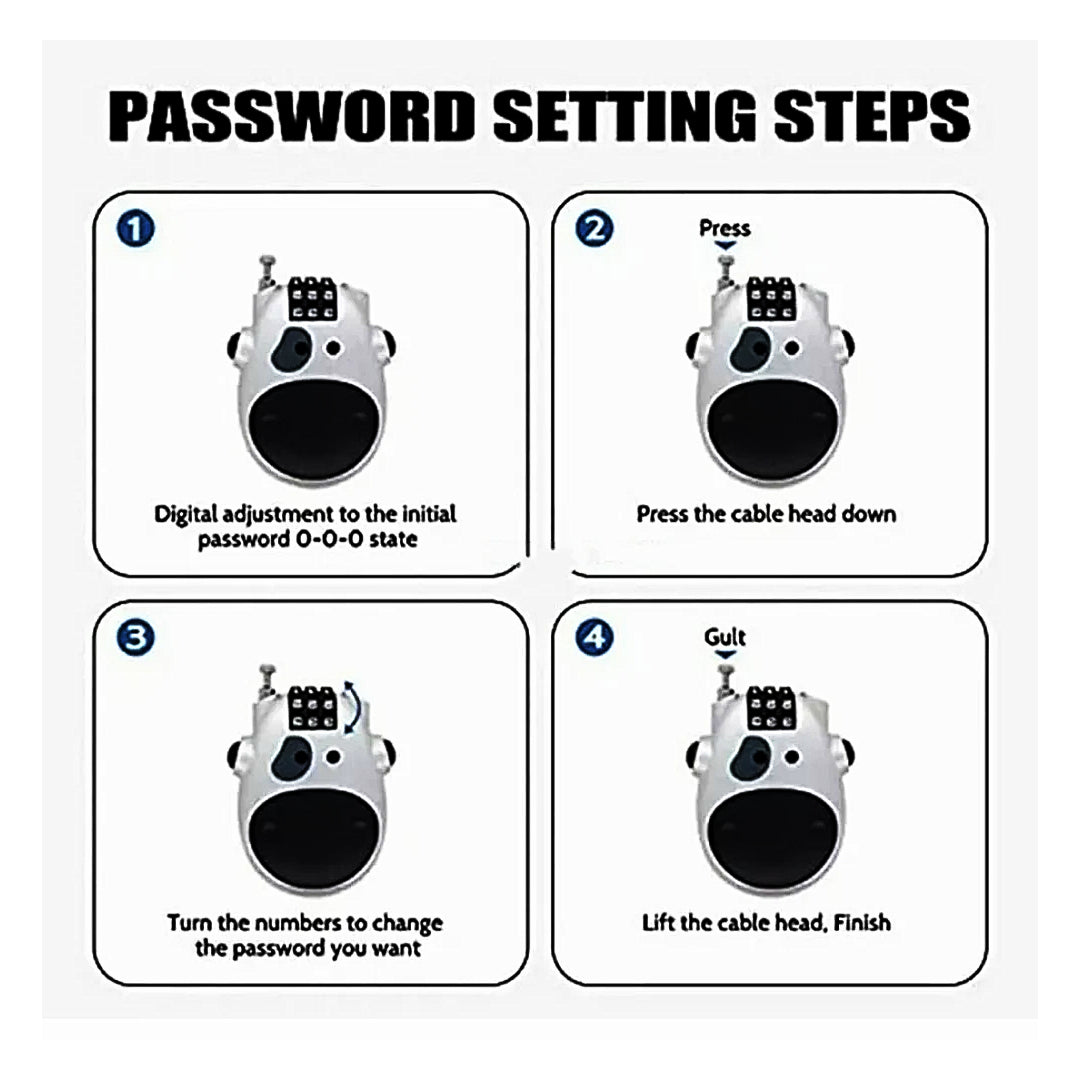 PASSWORD SETTING STEPS

1

Digital adjustment to the initial password 0-0-0 state

2

Press

Press the cable head down

3

Turn the numbers to change the password you want

4

Gult

Lift the cable head, Finish