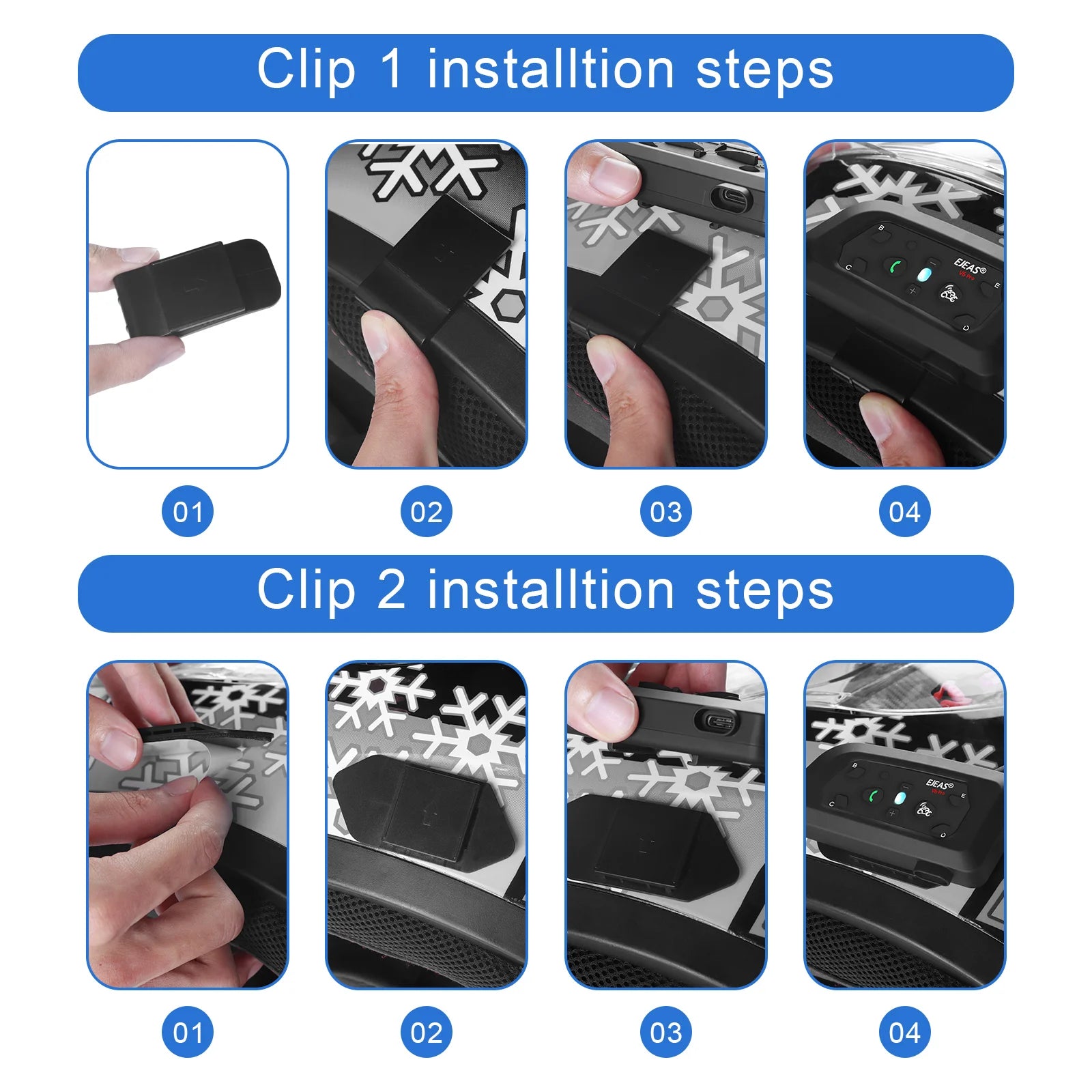 Clip 1 installtion steps

EJEAS®
V6 Pro

01

02

03

04

Clip 2 installtion steps

EJEAS®
V6 Pro

01

02

03

04